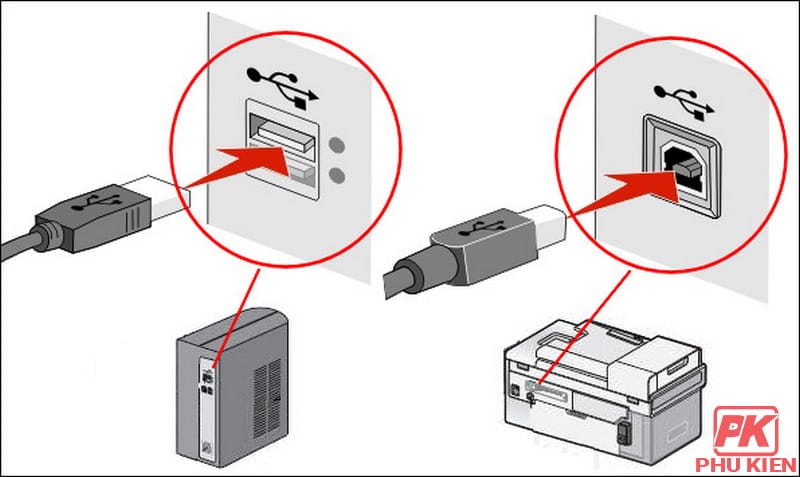 PK
PHU KIEN